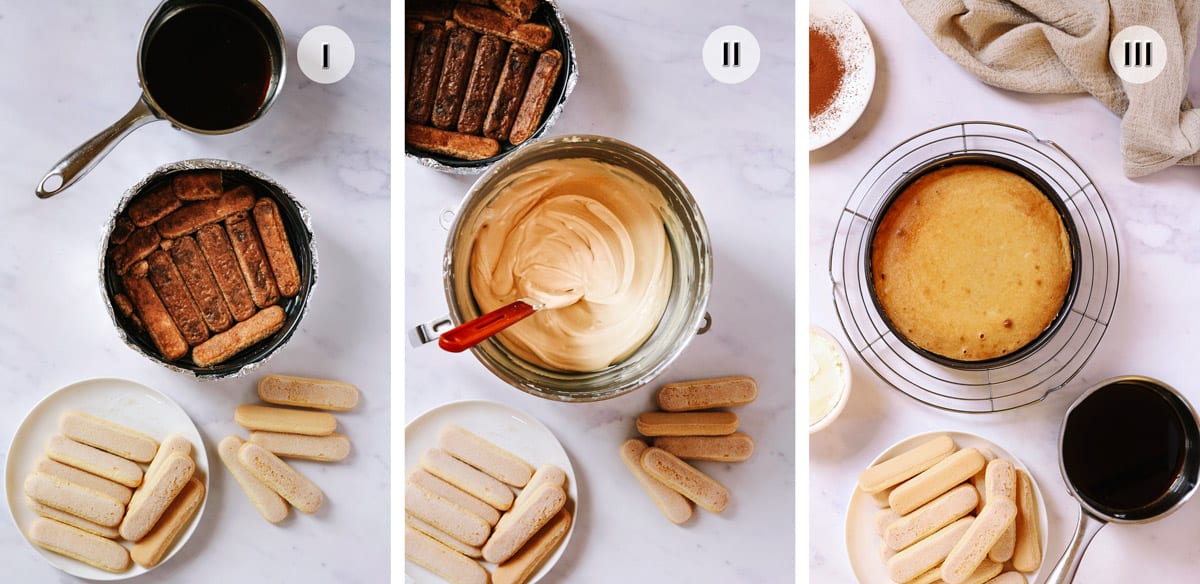 I

II

III