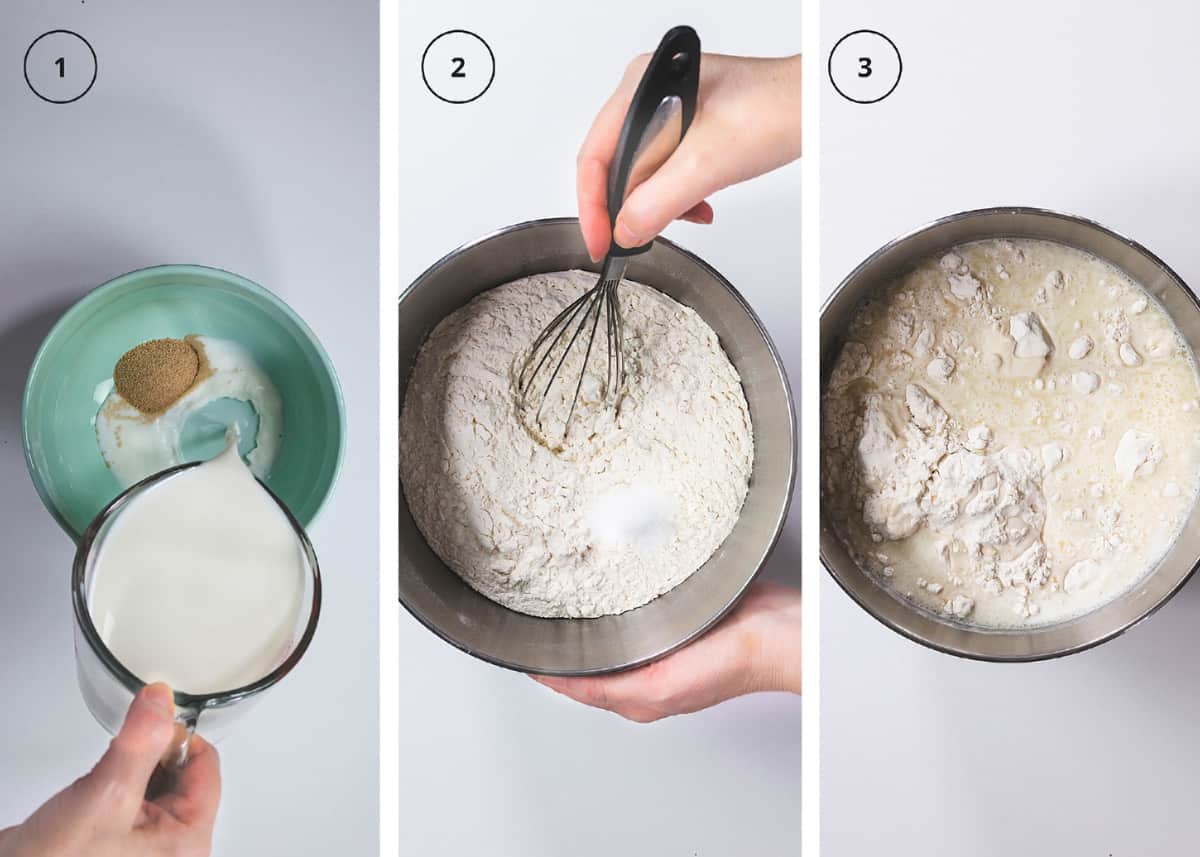 1

2

3