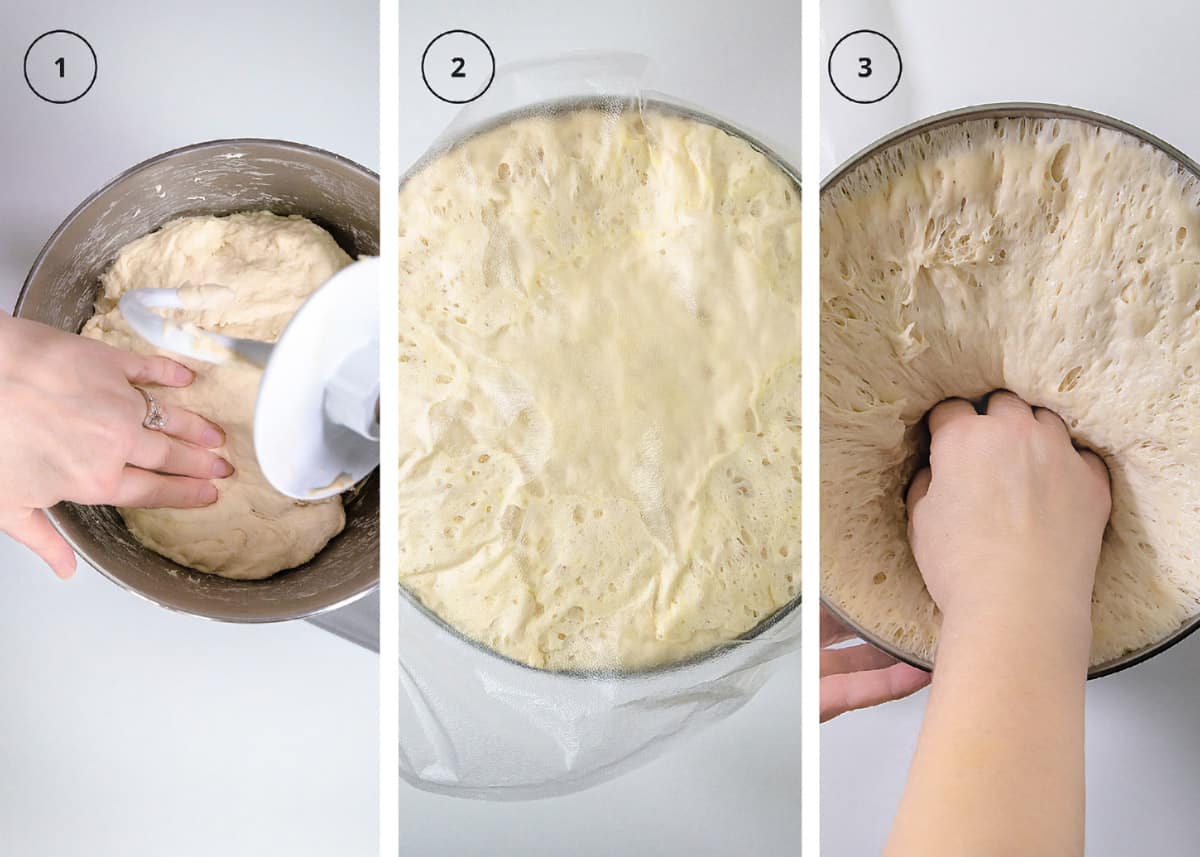 1

2

3