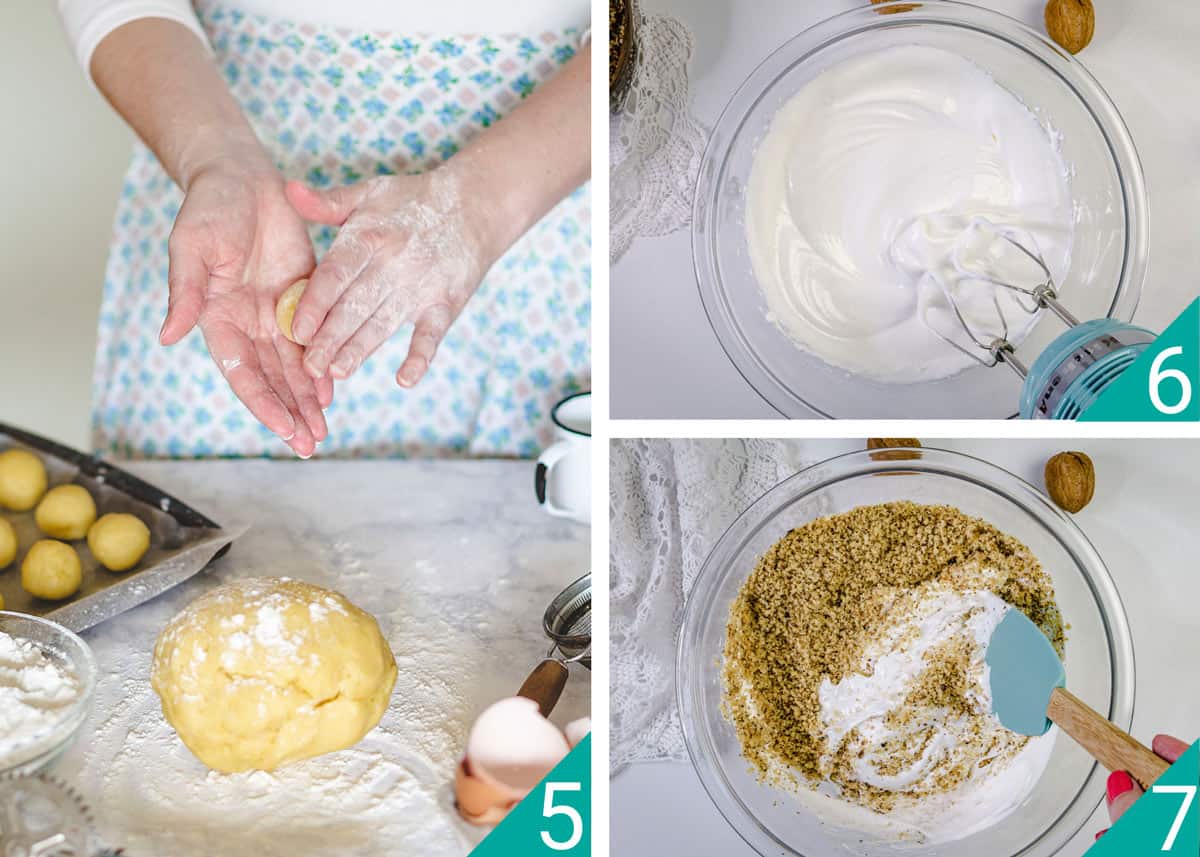 5

6

7